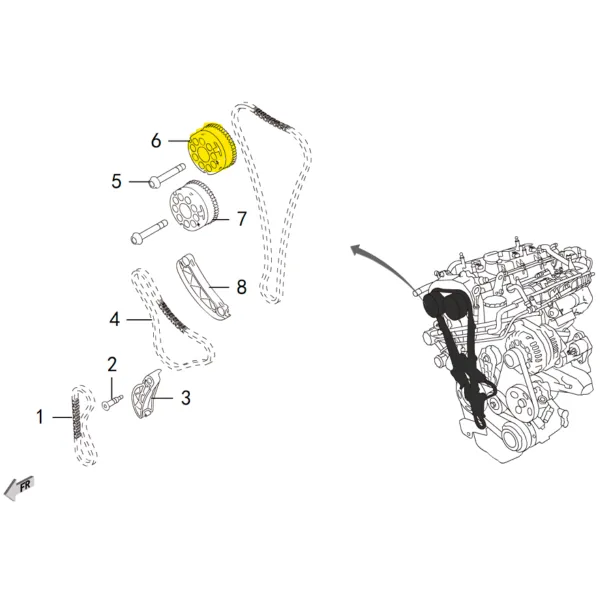 6
5
7
8
4
2
3
1
FR